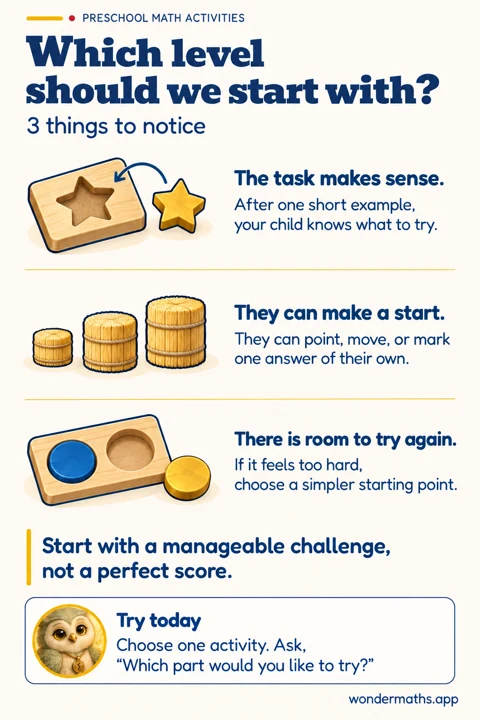 PRESCHOOL MATH ACTIVITIES

Which level should we start with?

3 things to notice

The task makes sense.

After one short example, your child knows what to try.

They can make a start.

They can point, move, or mark one answer of their own.

There is room to try again.

If it feels too hard, choose a simpler starting point.

Start with a manageable challenge, not a perfect score.

Try today

Choose one activity. Ask, "Which part would you like to try?"

wondermaths.app